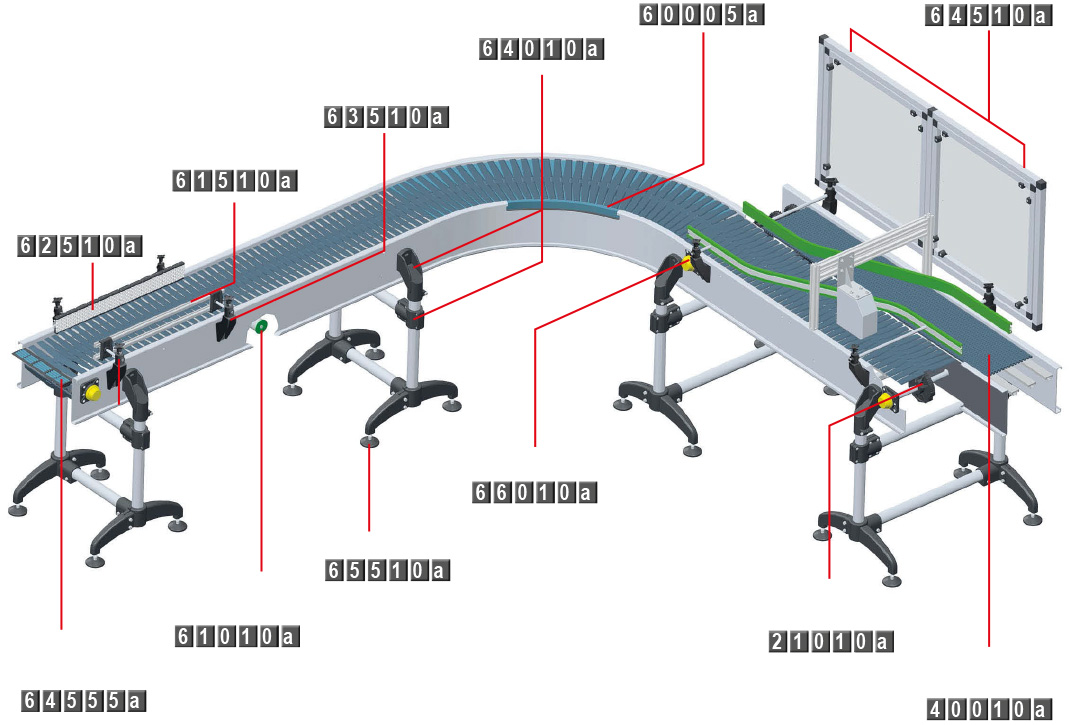 60005a
64510a
64010a
63510a
61510a
62510a
66010a
65510a
61010a
21010a
64555a
40010a